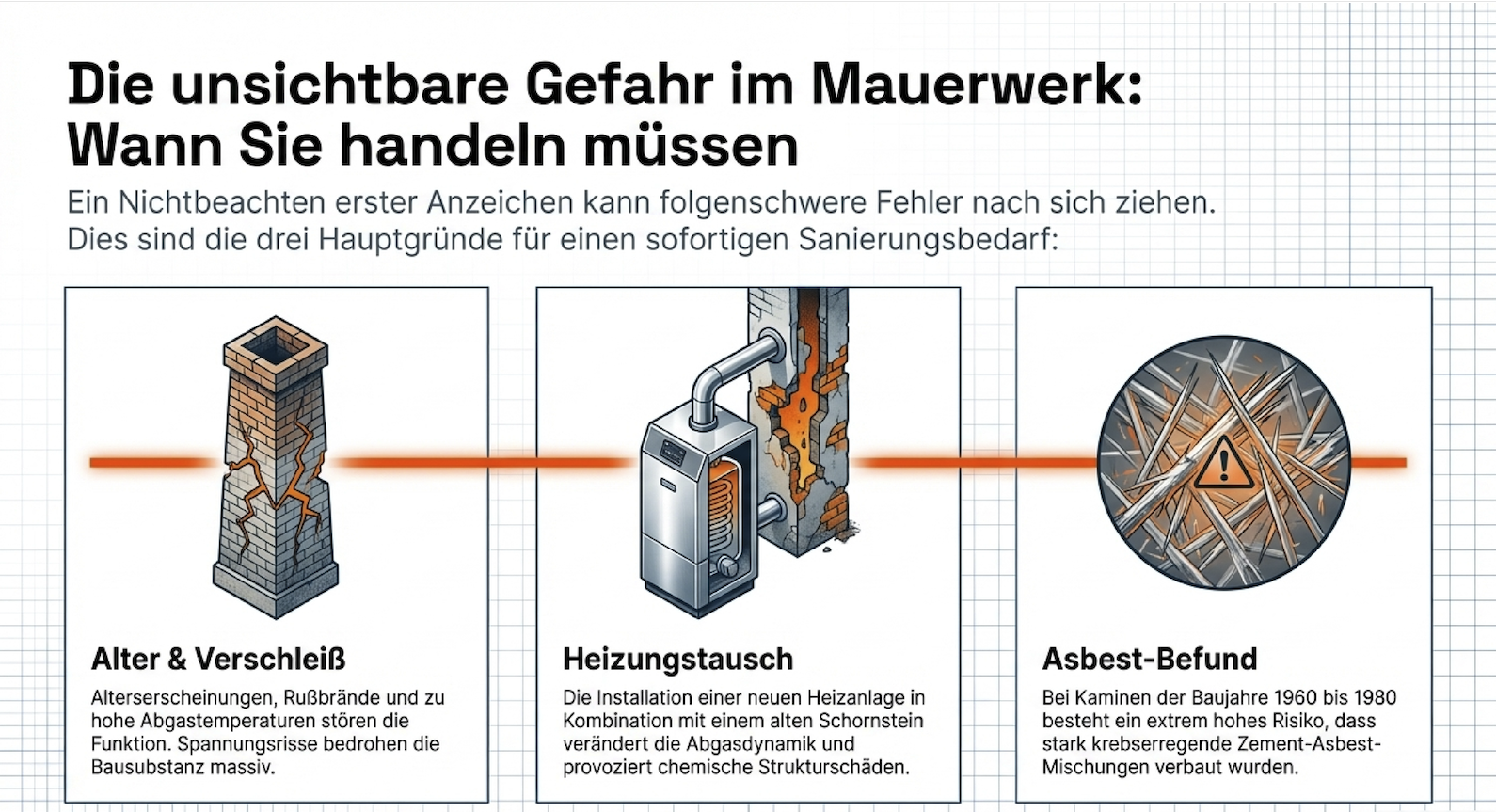 Die unsichtbare Gefahr im Mauerwerk: Wann Sie handeln müssen

Ein Nichtbeachten erster Anzeichen kann folgenschwere Fehler nach sich ziehen. Dies sind die drei Hauptgründe für einen sofortigen Sanierungsbedarf:

Alter & Verschleiß

Alterserscheinungen, Rußbrände und zu hohe Abgastemperaturen stören die Funktion. Spannungsrisse bedrohen die Bausubstanz massiv.

Heizungstausch

Die Installation einer neuen Heizanlage in Kombination mit einem alten Schornstein verändert die Abgasdynamik und provoziert chemische Strukturschäden.

Asbest-Befund

Bei Kaminen der Baujahre 1960 bis 1980 besteht ein extrem hohes Risiko, dass stark krebserregende Zement-Asbest-Mischungen verbaut wurden.